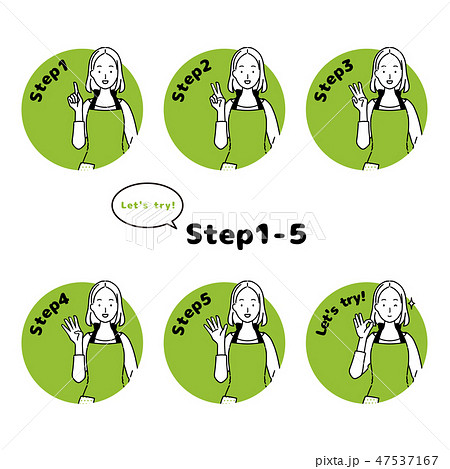 Step1

Step2

Step3

Let's try!

PIXTA

Step1-5

Step4

Step5

Let's try!

pixta.jp - 47537167