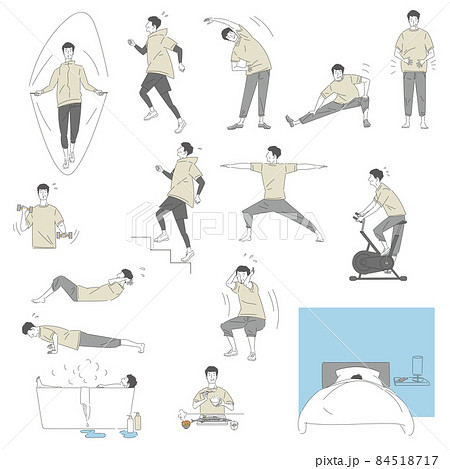 PIXTA

pixta.jp - 84518717