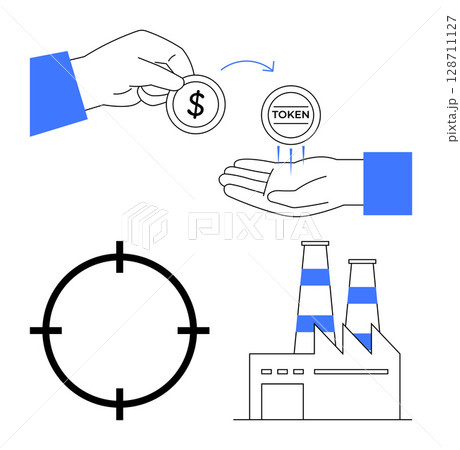 $

TOKEN

PIXTA

pixta.jp - 128711127