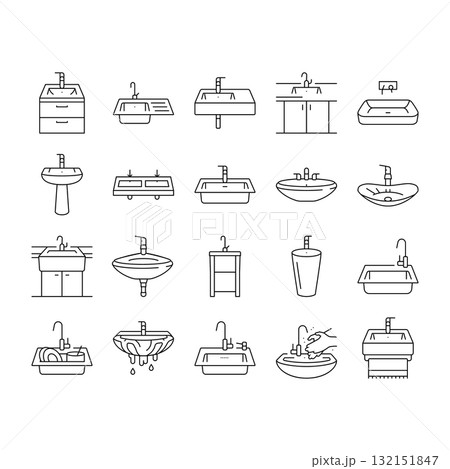 PIXTA

pixta.jp - 132151847