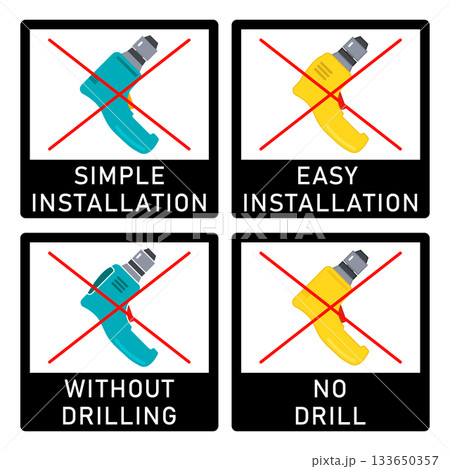 SIMPLE INSTALLATION

EASY INSTALLATION

PIXTA

WITHOUT DRILLING

NO DRILL

pixta.jp - 133650357