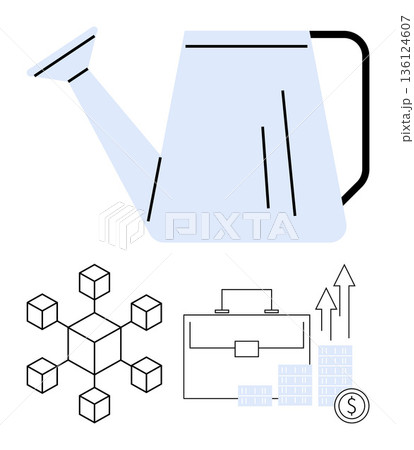 pixta.jp - 136124607

PIXTA

$