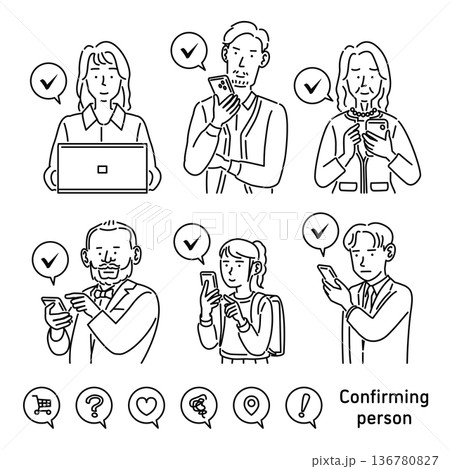 PIXTA

?

!

Confirming person

pixta.jp - 136780827