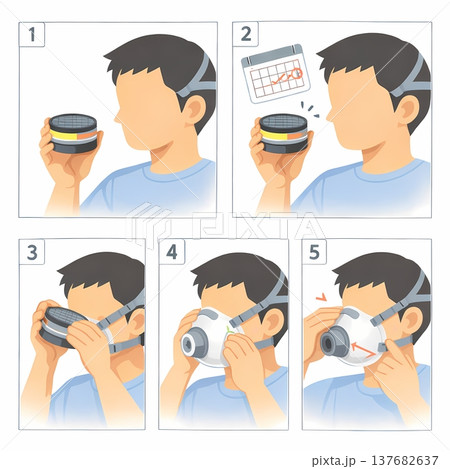 1

2

PIXTA

3

4

5

pixta.jp - 137682637